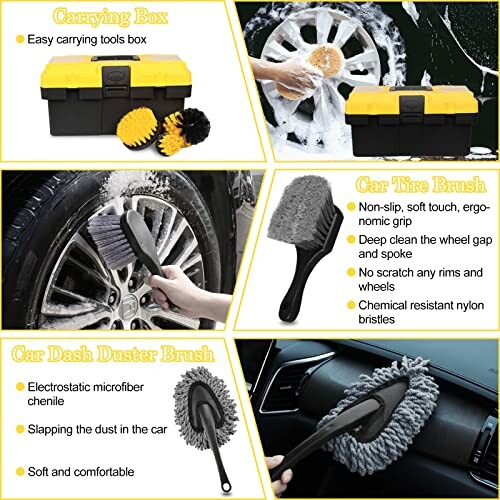 Carrying Box

Easy carrying tools box

Car Tire Brush

Non-slip, soft touch, ergonomic grip

Deep clean the wheel gap and spoke

No scratch any rims and wheels

Chemical resistant nylon bristles

Car Dash Duster Brush

Electrostatic microfiber chenile

Slapping the dust in the car

Soft and comfortable